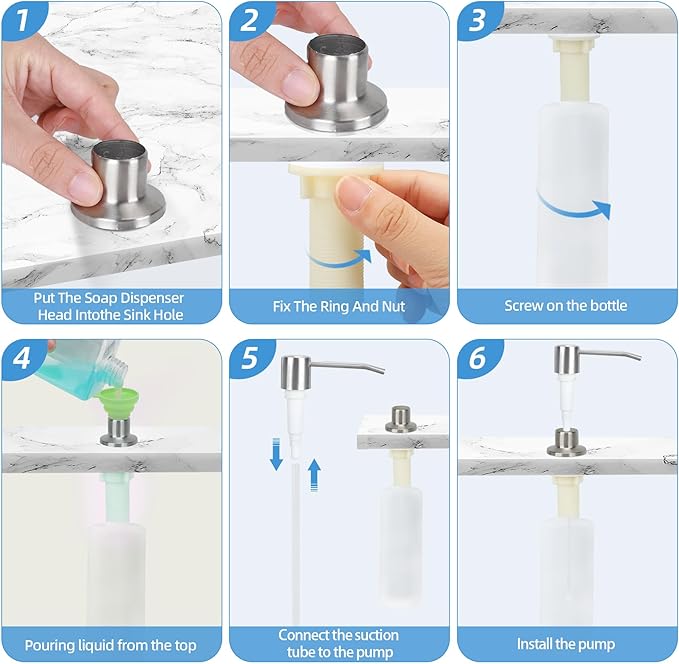 1
Put The Soap Dispenser Head Intothe Sink Hole

2
Fix The Ring And Nut

3
Screw on the bottle

4
Pouring liquid from the top

5
Connect the suction tube to the pump

6
Install the pump