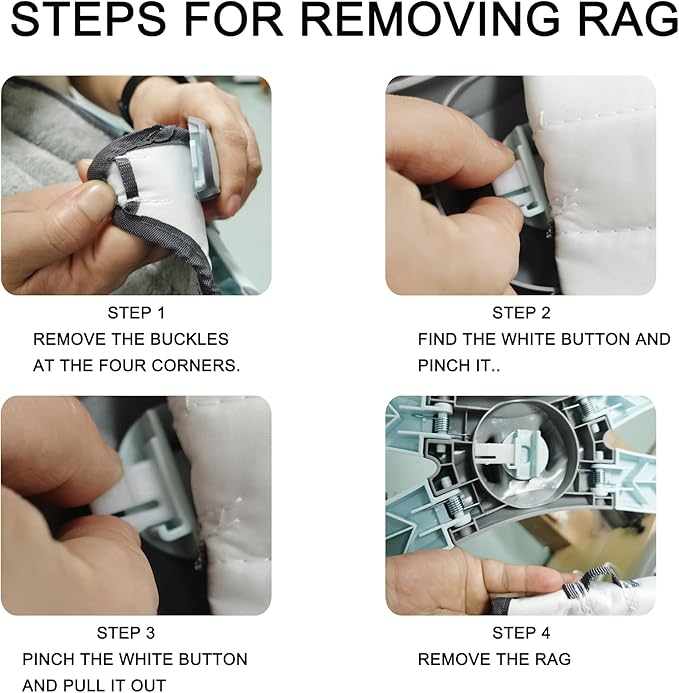 STEPS FOR REMOVING RAG

STEP 1
REMOVE THE BUCKLES AT THE FOUR CORNERS.

STEP 2
FIND THE WHITE BUTTON AND PINCH IT..

STEP 3
PINCH THE WHITE BUTTON AND PULL IT OUT

STEP 4
REMOVE THE RAG