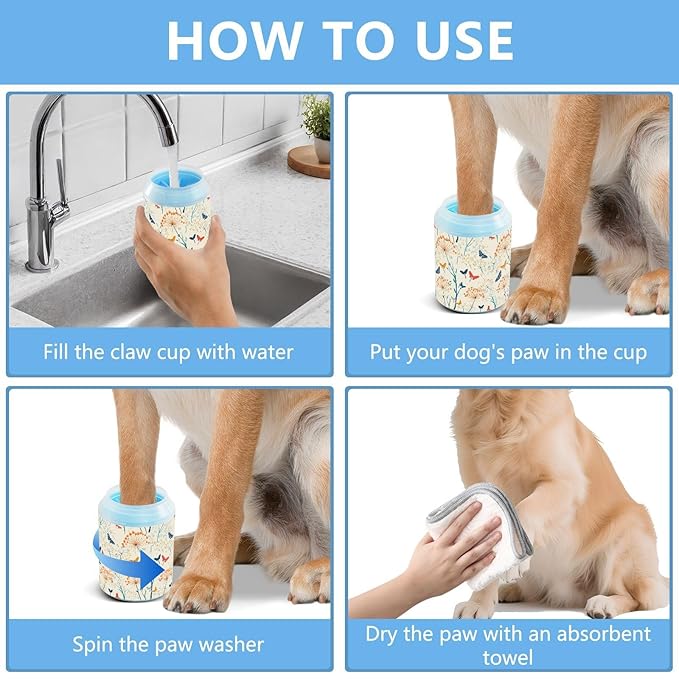 HOW TO USE

Fill the claw cup with water

Put your dog's paw in the cup

Spin the paw washer

Dry the paw with an absorbent towel