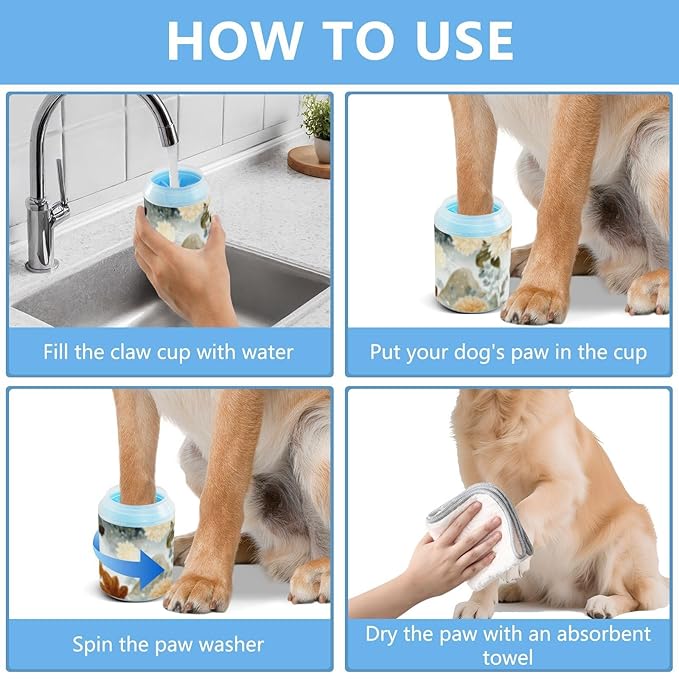 HOW TO USE

Fill the claw cup with water

Put your dog's paw in the cup

Spin the paw washer

Dry the paw with an absorbent towel