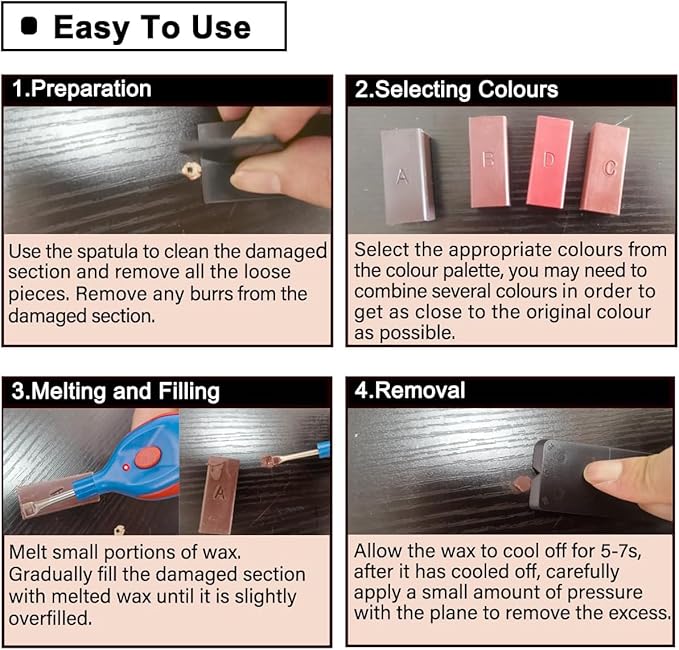 Easy To Use

1.Preparation

Use the spatula to clean the damaged section and remove all the loose pieces. Remove any burrs from the damaged section.

2.Selecting Colours

A B D C

Select the appropriate colours from the colour palette, you may need to combine several colours in order to get as close to the original colour as possible.

3.Melting and Filling

A

Melt small portions of wax. Gradually fill the damaged section with melted wax until it is slightly overfilled.

4.Removal

Allow the wax to cool off for 5-7s, after it has cooled off, carefully apply a small amount of pressure with the plane to remove the excess.