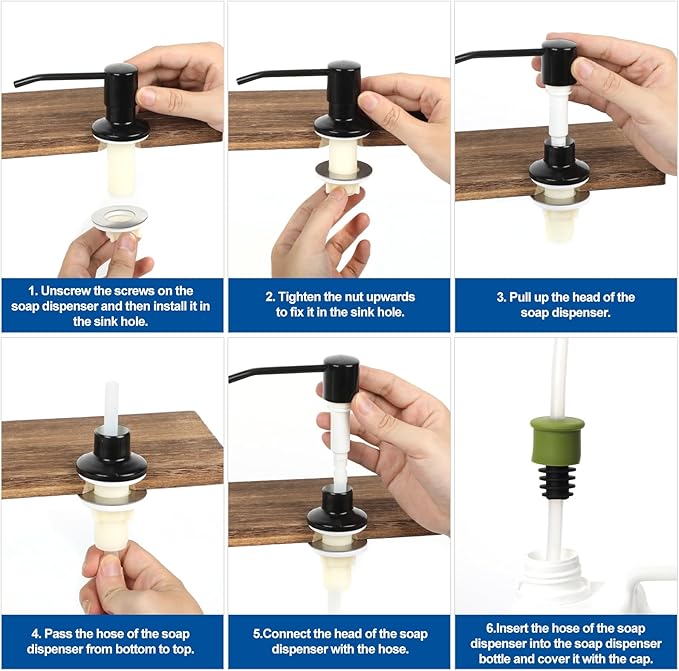 1. Unscrew the screws on the soap dispenser and then install it in the sink hole.

2. Tighten the nut upwards to fix it in the sink hole.

3. Pull up the head of the soap dispenser.

4. Pass the hose of the soap dispenser from bottom to top.

5.Connect the head of the soap dispenser with the hose.

6.Insert the hose of the soap dispenser into the soap dispenser bottle and cover it with the cap.