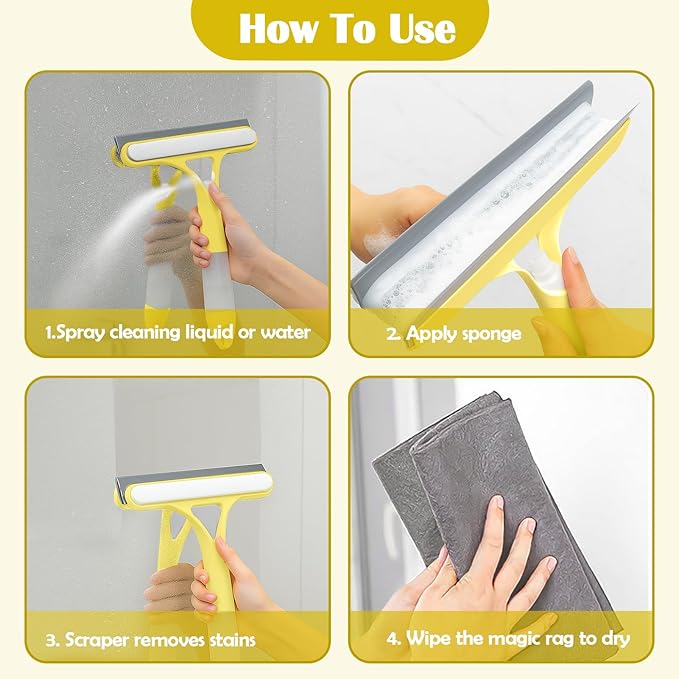 How To Use

1.Spray cleaning liquid or water

2. Apply sponge

3. Scraper removes stains

4. Wipe the magic rag to dry