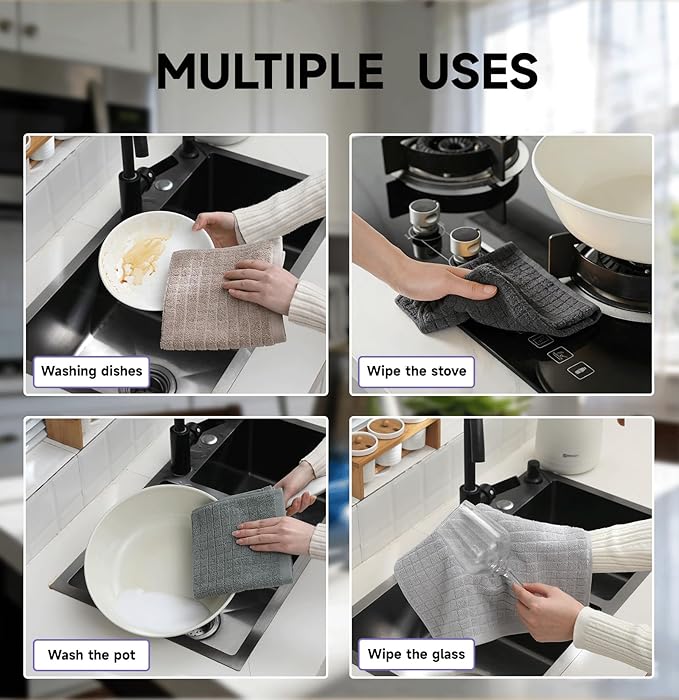 MULTIPLE USES

Washing dishes

Wipe the stove

Wash the pot

Wipe the glass