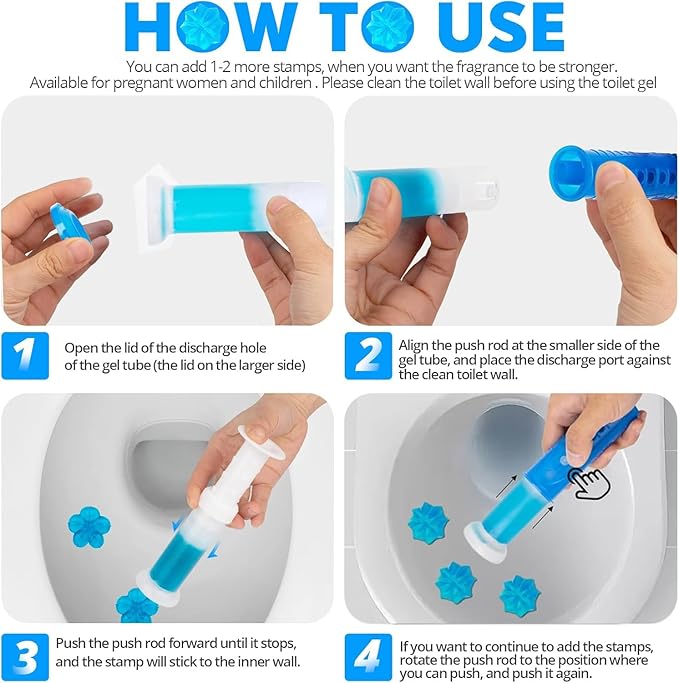 HOW TO USE

You can add 1-2 more stamps, when you want the fragrance to be stronger. Available for pregnant women and children . Please clean the toilet wall before using the toilet gel

1 Open the lid of the discharge hole of the gel tube (the lid on the larger side)

2 Align the push rod at the smaller side of the gel tube, and place the discharge port against the clean toilet wall.

3 Push the push rod forward until it stops, and the stamp will stick to the inner wall.

4 If you want to continue to add the stamps, rotate the push rod to the position where you can push, and push it again.