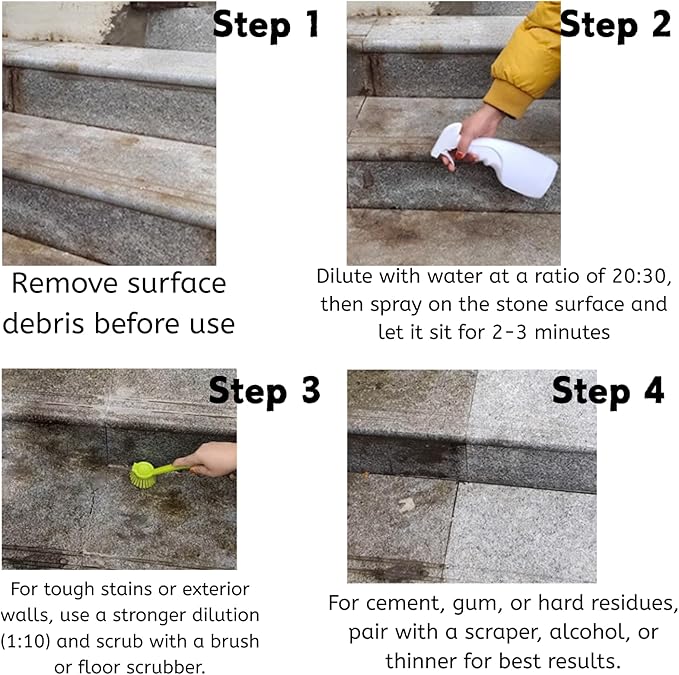 Step 1

Remove surface debris before use

Step 2

Dilute with water at a ratio of 20:30, then spray on the stone surface and let it sit for 2-3 minutes

Step 3

For tough stains or exterior walls, use a stronger dilution (1:10) and scrub with a brush or floor scrubber.

Step 4

For cement, gum, or hard residues, pair with a scraper, alcohol, or thinner for best results.