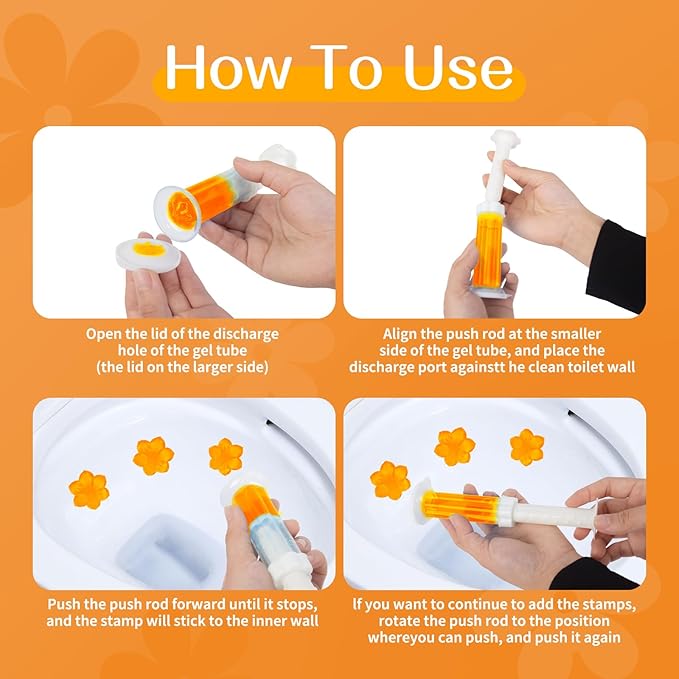 How To Use

Open the lid of the discharge hole of the gel tube (the lid on the larger side)

Align the push rod at the smaller side of the gel tube, and place the discharge port againstt he clean toilet wall

Push the push rod forward until it stops, and the stamp will stick to the inner wall

If you want to continue to add the stamps, rotate the push rod to the position whereyou can push, and push it again