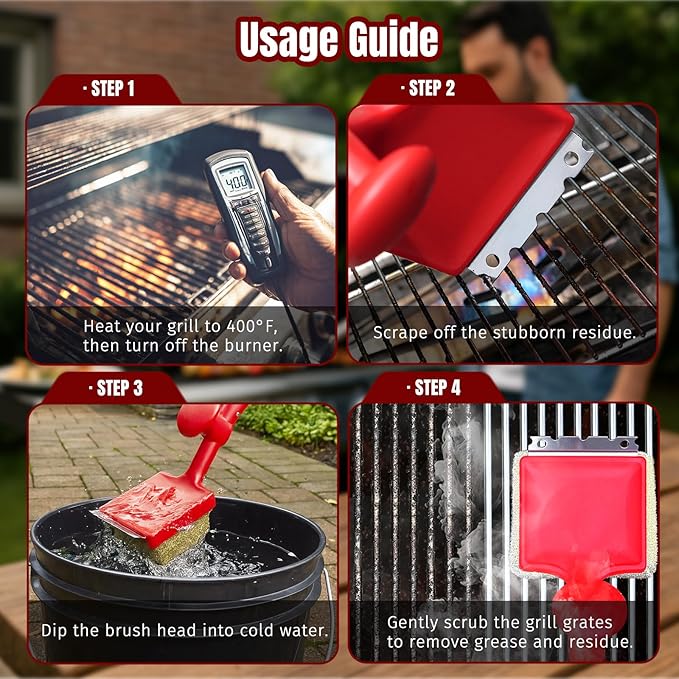 Usage Guide

· STEP 1

400

Heat your grill to 400°F, then turn off the burner.

· STEP 2

Scrape off the stubborn residue.

· STEP 3

Dip the brush head into cold water.

· STEP 4

Gently scrub the grill grates to remove grease and residue.