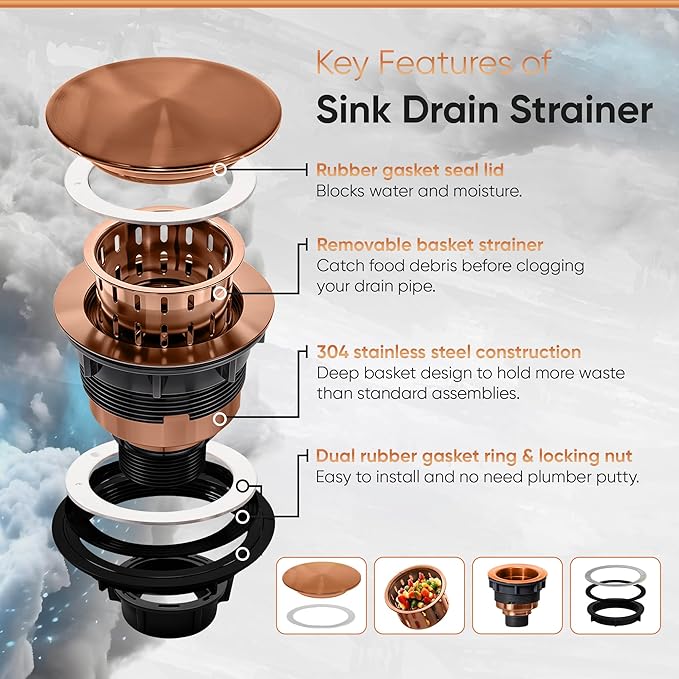 Key Features of
Sink Drain Strainer

Rubber gasket seal lid
Blocks water and moisture.

Removable basket strainer
Catch food debris before clogging your drain pipe.

304 stainless steel construction
Deep basket design to hold more waste than standard assemblies.

Dual rubber gasket ring & locking nut
Easy to install and no need plumber putty.