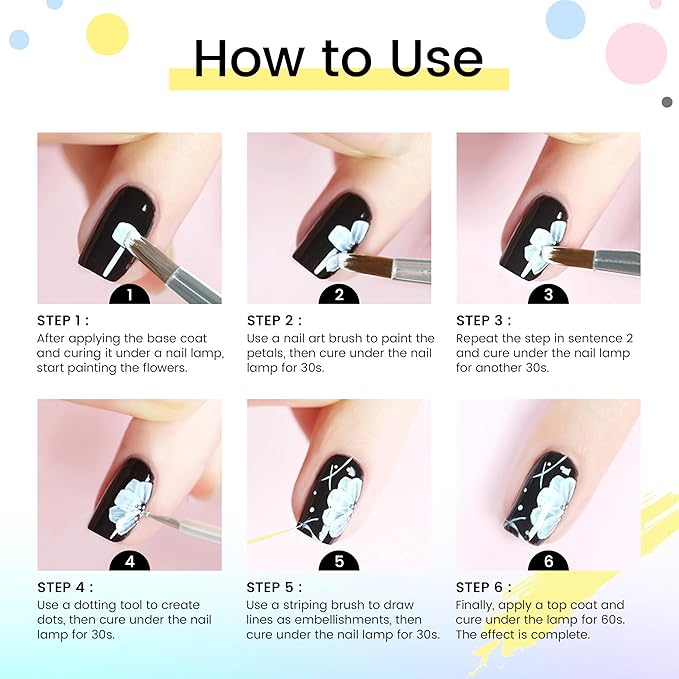 How to Use

1

STEP 1 :
After applying the base coat and curing it under a nail lamp, start painting the flowers.

2

STEP 2 :
Use a nail art brush to paint the petals, then cure under the nail lamp for 30s.

3

STEP 3 :
Repeat the step in sentence 2 and cure under the nail lamp for another 30s.

4

STEP 4 :
Use a dotting tool to create dots, then cure under the nail lamp for 30s.

5

STEP 5 :
Use a striping brush to draw lines as embellishments, then cure under the nail lamp for 30s.

6

STEP 6 :
Finally, apply a top coat and cure under the lamp for 60s. The effect is complete.