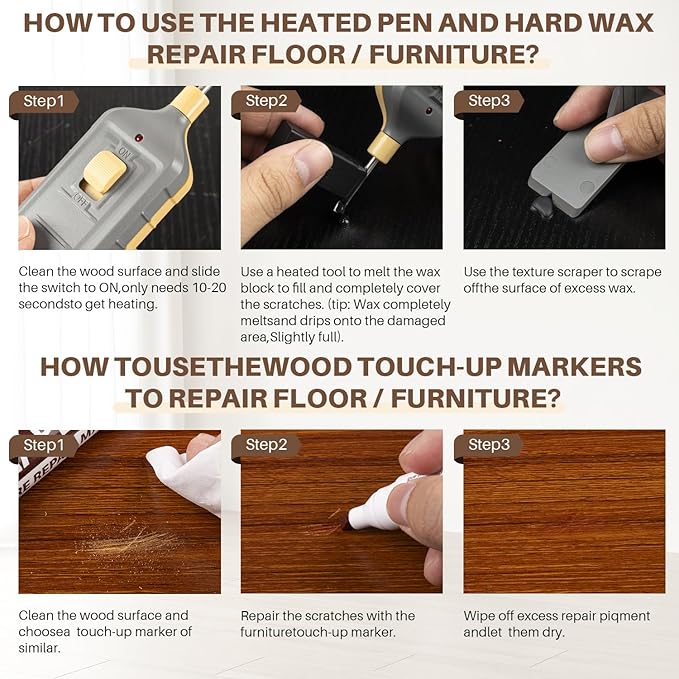 HOW TO USE THE HEATED PEN AND HARD WAX REPAIR FLOOR / FURNITURE?

Step1

ON

OFF

Clean the wood surface and slide the switch to ON,only needs 10-20 secondsto get heating.

Step2

Use a heated tool to melt the wax block to fill and completely cover the scratches. (tip: Wax completely meltsand drips onto the damaged area,Slightly full).

Step3

Use the texture scraper to scrape offthe surface of excess wax.

HOW TOUSETHEWOOD TOUCH-UP MARKERS TO REPAIR FLOOR / FURNITURE?

Step1

Clean the wood surface and choosea touch-up marker of similar.

Step2

Repair the scratches with the furnituretouch-up marker.

Step3

Wipe off excess repair piqment andlet them dry.