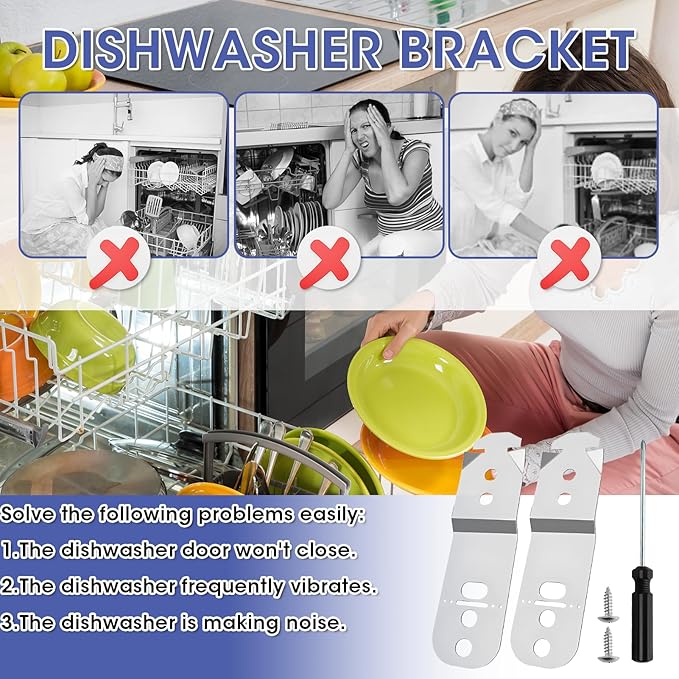 DISHWASHER BRACKET

Solve the following problems easily:
1.The dishwasher door won't close.
2.The dishwasher frequently vibrates.
3.The dishwasher is making noise.