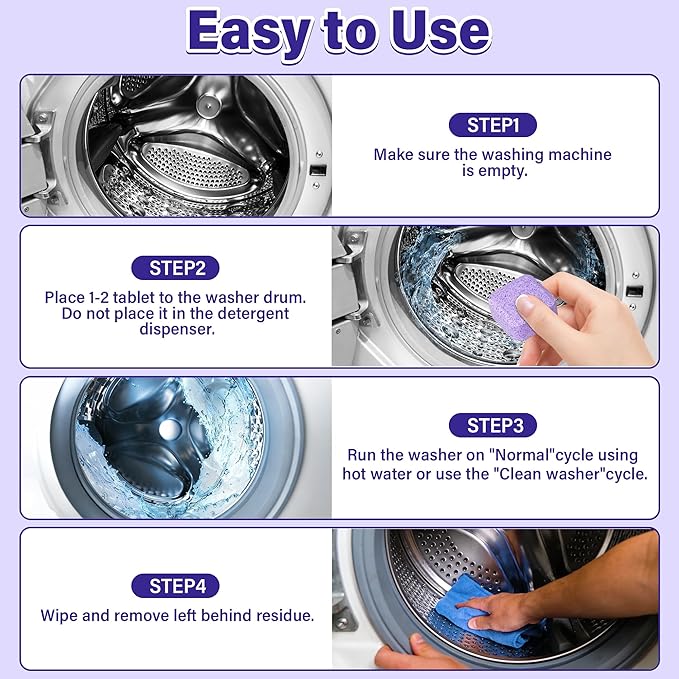 Easy to Use

STEP1

Make sure the washing machine is empty.

STEP2

Place 1-2 tablet to the washer drum. Do not place it in the detergent dispenser.

STEP3

Run the washer on "Normal"cycle using hot water or use the "Clean washer"cycle.

STEP4

Wipe and remove left behind residue.