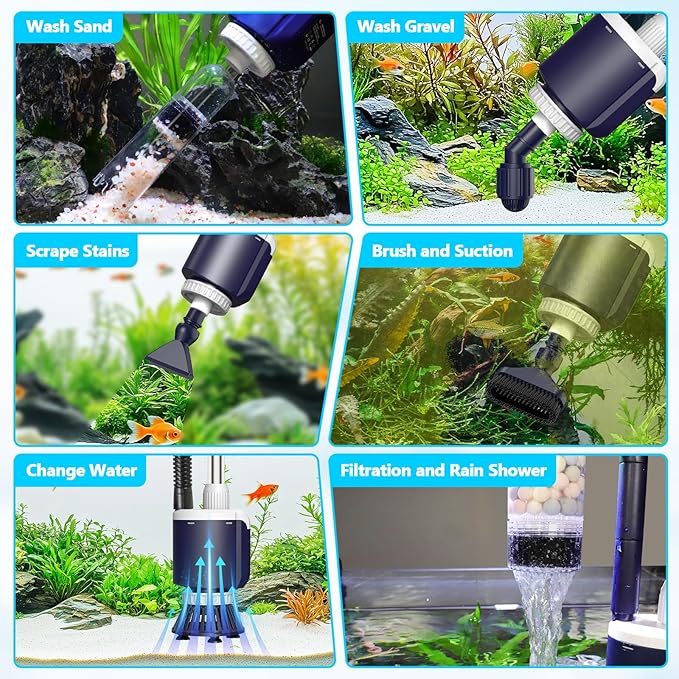 Wash Sand

Wash Gravel

Scrape Stains

Brush and Suction

Change Water

Filtration and Rain Shower