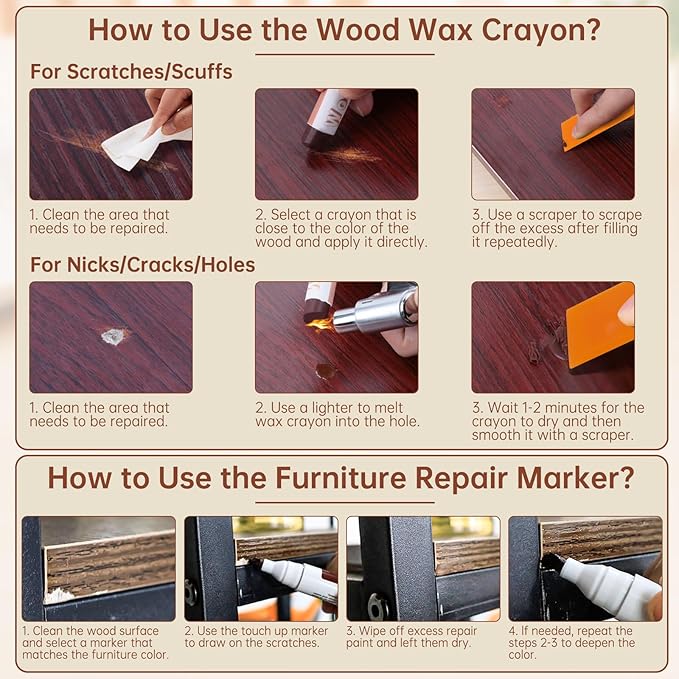 How to Use the Wood Wax Crayon?

For Scratches/Scuffs

1. Clean the area that needs to be repaired.

2. Select a crayon that is close to the color of the wood and apply it directly.

3. Use a scraper to scrape off the excess after filling it repeatedly.

For Nicks/Cracks/Holes

1. Clean the area that needs to be repaired.

2. Use a lighter to melt wax crayon into the hole.

3. Wait 1-2 minutes for the crayon to dry and then smooth it with a scraper.

How to Use the Furniture Repair Marker?

1. Clean the wood surface and select a marker that matches the furniture color.

2. Use the touch up marker to draw on the scratches.

3. Wipe off excess repair paint and left them dry.

4. If needed, repeat the steps 2-3 to deepen the color.