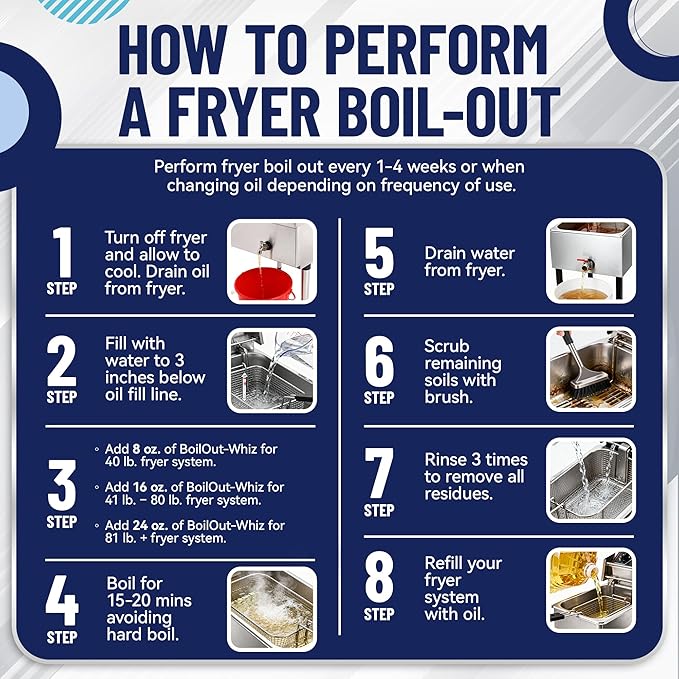 HOW TO PERFORM A FRYER BOIL-OUT

Perform fryer boil out every 1-4 weeks or when changing oil depending on frequency of use.

1 STEP
Turn off fryer and allow to cool. Drain oil from fryer.

2 STEP
Fill with water to 3 inches below oil fill line.

3 STEP
◦ Add 8 oz. of BoilOut-Whiz for 40 lb. fryer system.
◦ Add 16 oz. of BoilOut-Whiz for 41 lb. – 80 lb. fryer system.
◦ Add 24 oz. of BoilOut-Whiz for 81 lb. + fryer system.

4 STEP
Boil for 15-20 mins avoiding hard boil.

5 STEP
Drain water from fryer.

6 STEP
Scrub remaining soils with brush.

7 STEP
Rinse 3 times to remove all residues.

8 STEP
Refill your fryer system with oil.