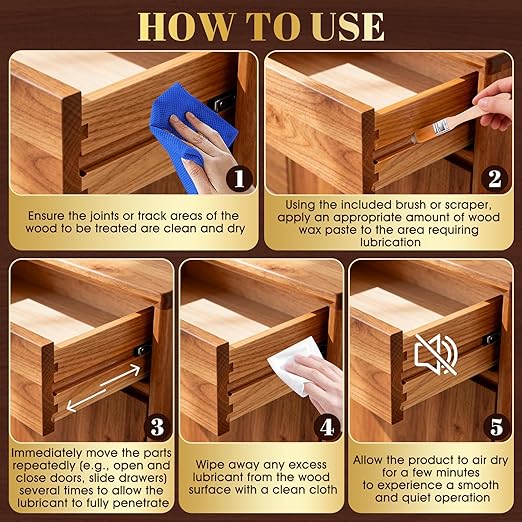 HOW TO USE

1

Ensure the joints or track areas of the wood to be treated are clean and dry

2

Using the included brush or scraper, apply an appropriate amount of wood wax paste to the area requiring lubrication

3

Immediately move the parts repeatedly (e.g., open and close doors, slide drawers) several times to allow the lubricant to fully penetrate

4

Wipe away any excess lubricant from the wood surface with a clean cloth

5

Allow the product to air dry for a few minutes to experience a smooth and quiet operation