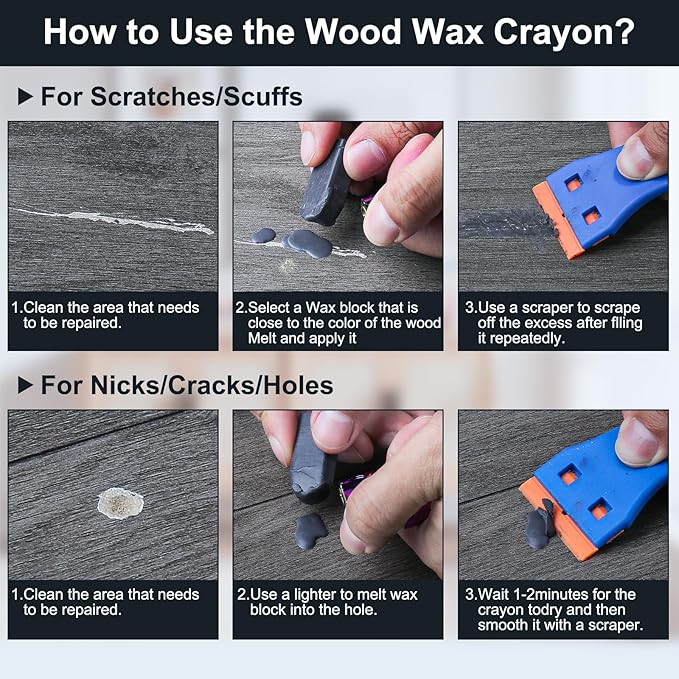 How to Use the Wood Wax Crayon?

▶ For Scratches/Scuffs

1.Clean the area that needs to be repaired.

2.Select a Wax block that is close to the color of the wood Melt and apply it

3.Use a scraper to scrape off the excess after filing it repeatedly.

▶ For Nicks/Cracks/Holes

1.Clean the area that needs to be repaired.

2.Use a lighter to melt wax block into the hole.

3.Wait 1-2minutes for the crayon todry and then smooth it with a scraper.