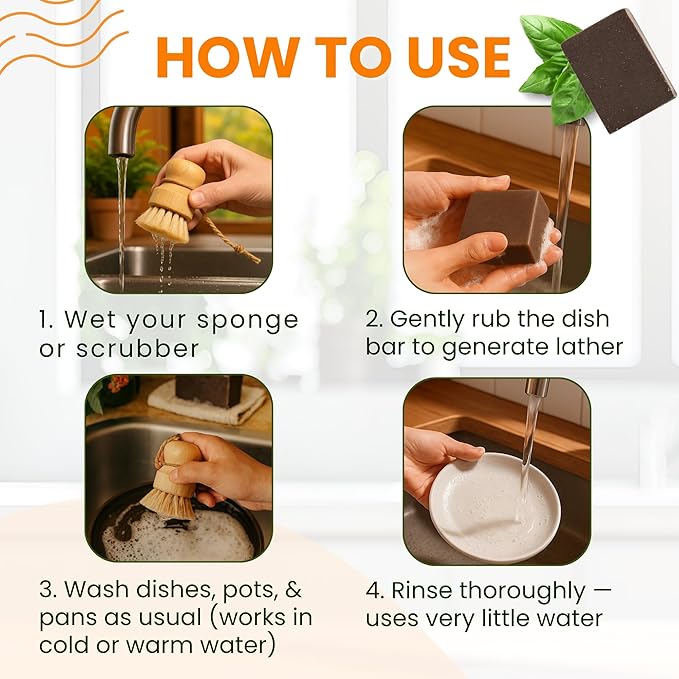 HOW TO USE

1. Wet your sponge or scrubber

2. Gently rub the dish bar to generate lather

3. Wash dishes, pots, & pans as usual (works in cold or warm water)

4. Rinse thoroughly — uses very little water