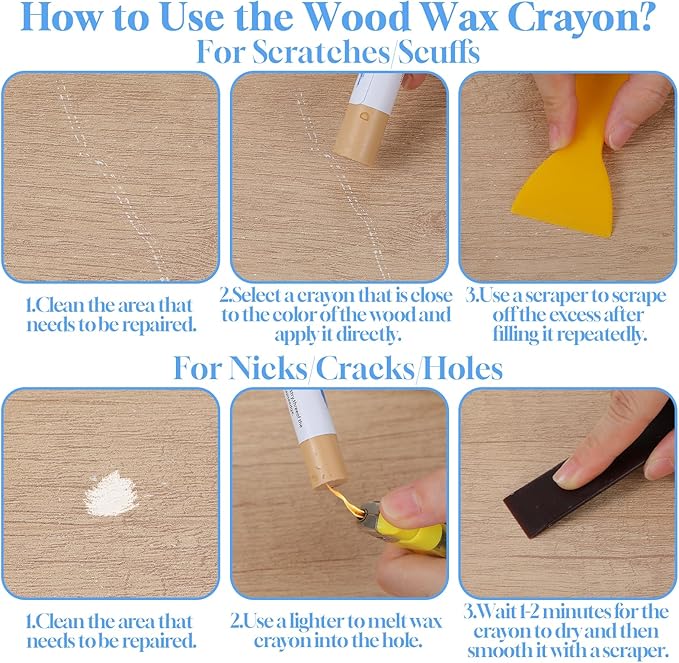 How to Use the Wood Wax Crayon?

For Scratches/Scuffs

1.Clean the area that needs to be repaired.

2.Select a crayon that is close to the color of the wood and apply it directly.

3.Use a scraper to scrape off the excess after filling it repeatedly.

For Nicks/Cracks/Holes

1.Clean the area that needs to be repaired.

2.Use a lighter to melt wax crayon into the hole.

3.Wait 1-2 minutes for the crayon to dry and then smooth it with a scraper.