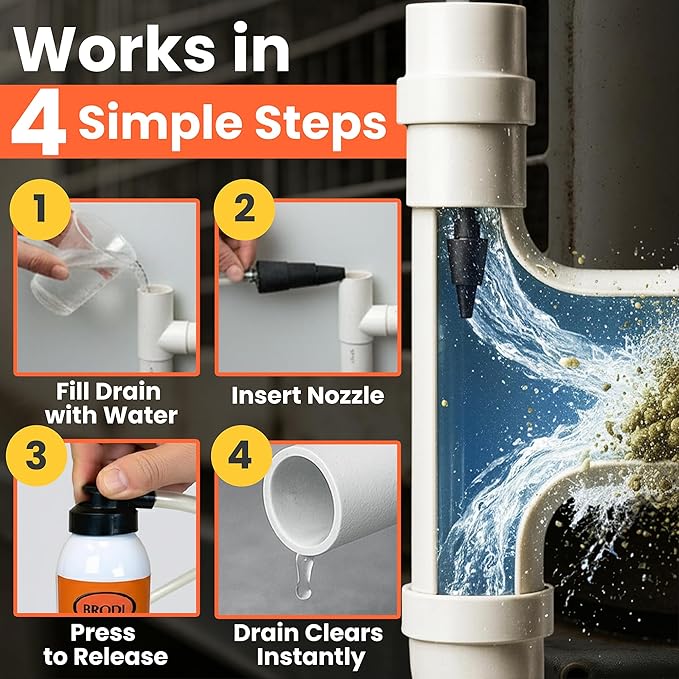 Works in
4 Simple Steps

1
Fill Drain with Water

2
Insert Nozzle

3
BRODI
Press to Release

4
Drain Clears Instantly