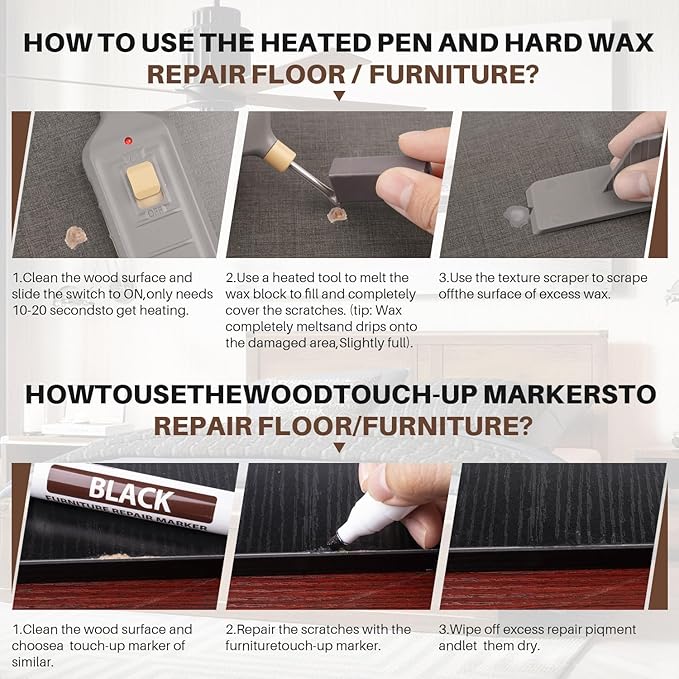 HOW TO USE THE HEATED PEN AND HARD WAX
REPAIR FLOOR / FURNITURE?

OFF

1.Clean the wood surface and slide the switch to ON,only needs 10-20 secondsto get heating.

2.Use a heated tool to melt the wax block to fill and completely cover the scratches. (tip: Wax completely meltsand drips onto the damaged area,Slightly full).

3.Use the texture scraper to scrape offthe surface of excess wax.

HOWTOUSETHEWOODTOUCH-UP MARKERSTO
REPAIR FLOOR/FURNITURE?

BLACK
FURNITURE REPAIR MARKER

1.Clean the wood surface and choosea touch-up marker of similar.

2.Repair the scratches with the furnituretouch-up marker.

3.Wipe off excess repair piqment andlet them dry.