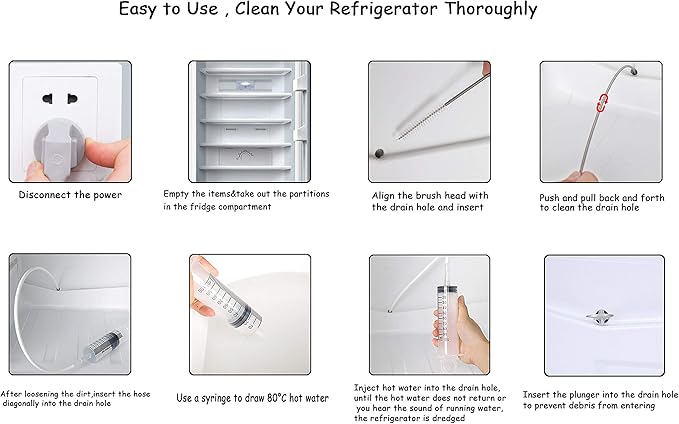 Easy to Use , Clean Your Refrigerator Thoroughly

Disconnect the power

Empty the items&take out the partitions in the fridge compartment

Align the brush head with the drain hole and insert

Push and pull back and forth to clean the drain hole

After loosening the dirt,insert the hose diagonally into the drain hole

Use a syringe to draw 80°C hot water

Inject hot water into the drain hole, until the hot water does not return or you hear the sound of running water, the refrigerator is dredged

Insert the plunger into the drain hole to prevent debris from entering